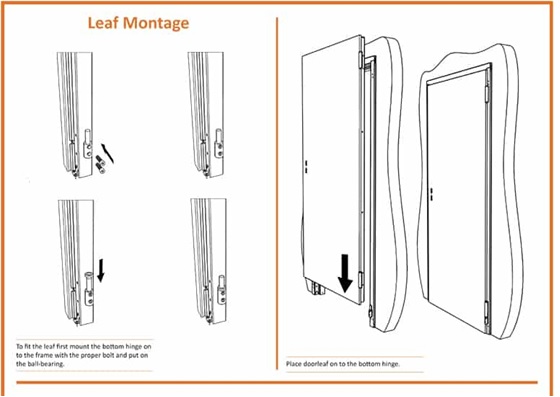 Leaf Montage

To fit the leaf first mount the bottom hinge on to the frame with the proper bolt and put on the ball-bearing.

Place doorleaf on to the bottom hinge.