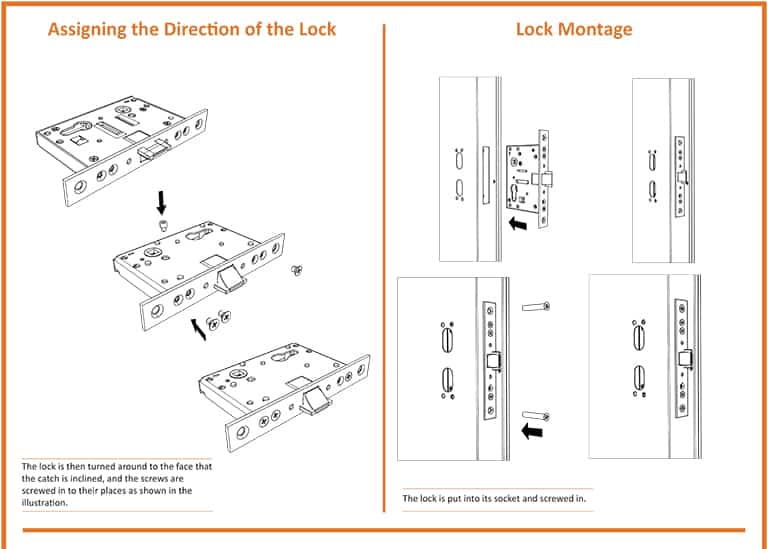 Assigning the Direction of the Lock

The lock is then turned around to the face that the catch is inclined, and the screws are screwed in to their places as shown in the illustration.

Lock Montage

The lock is put into its socket and screwed in.